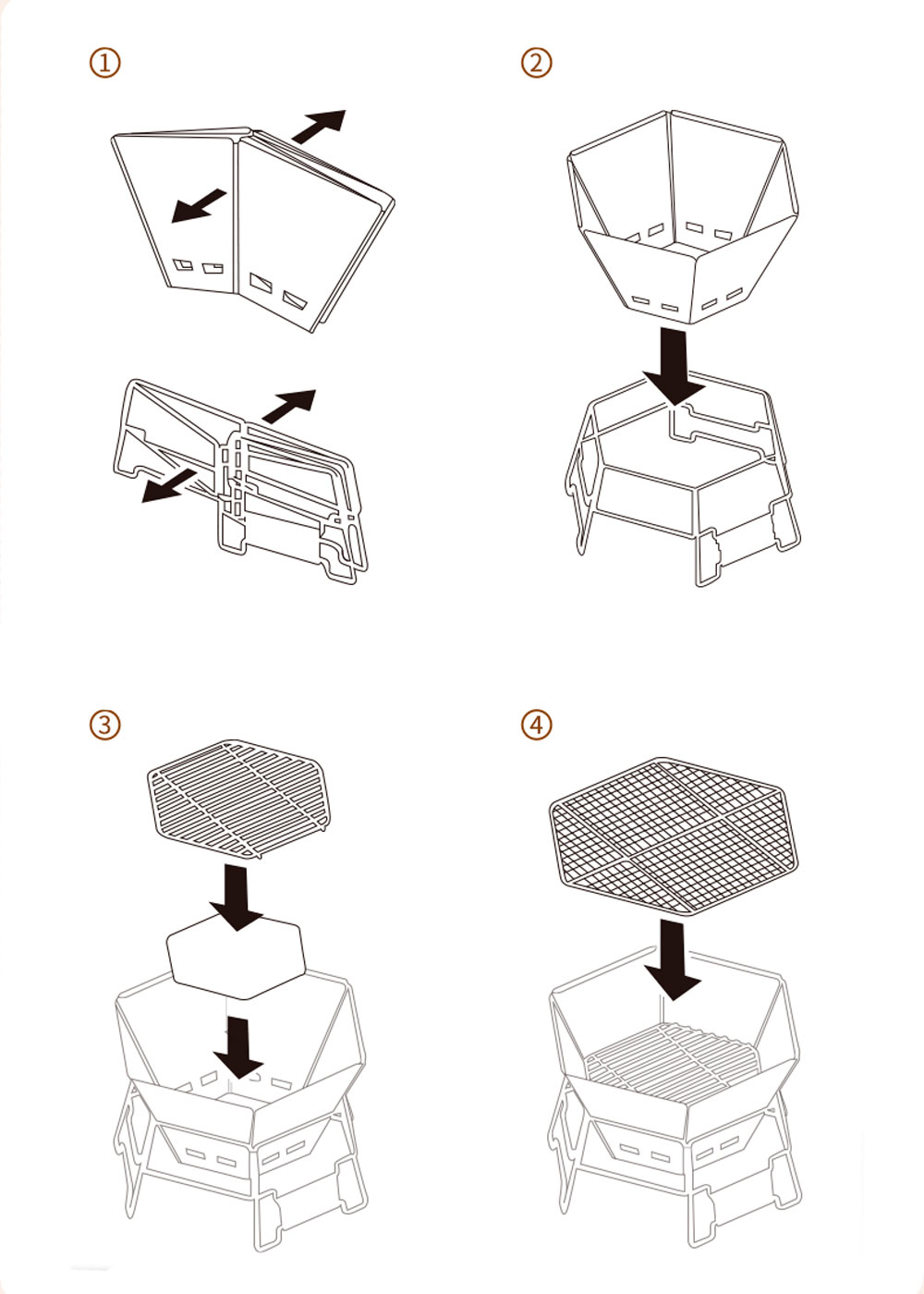 ①

②

③

④